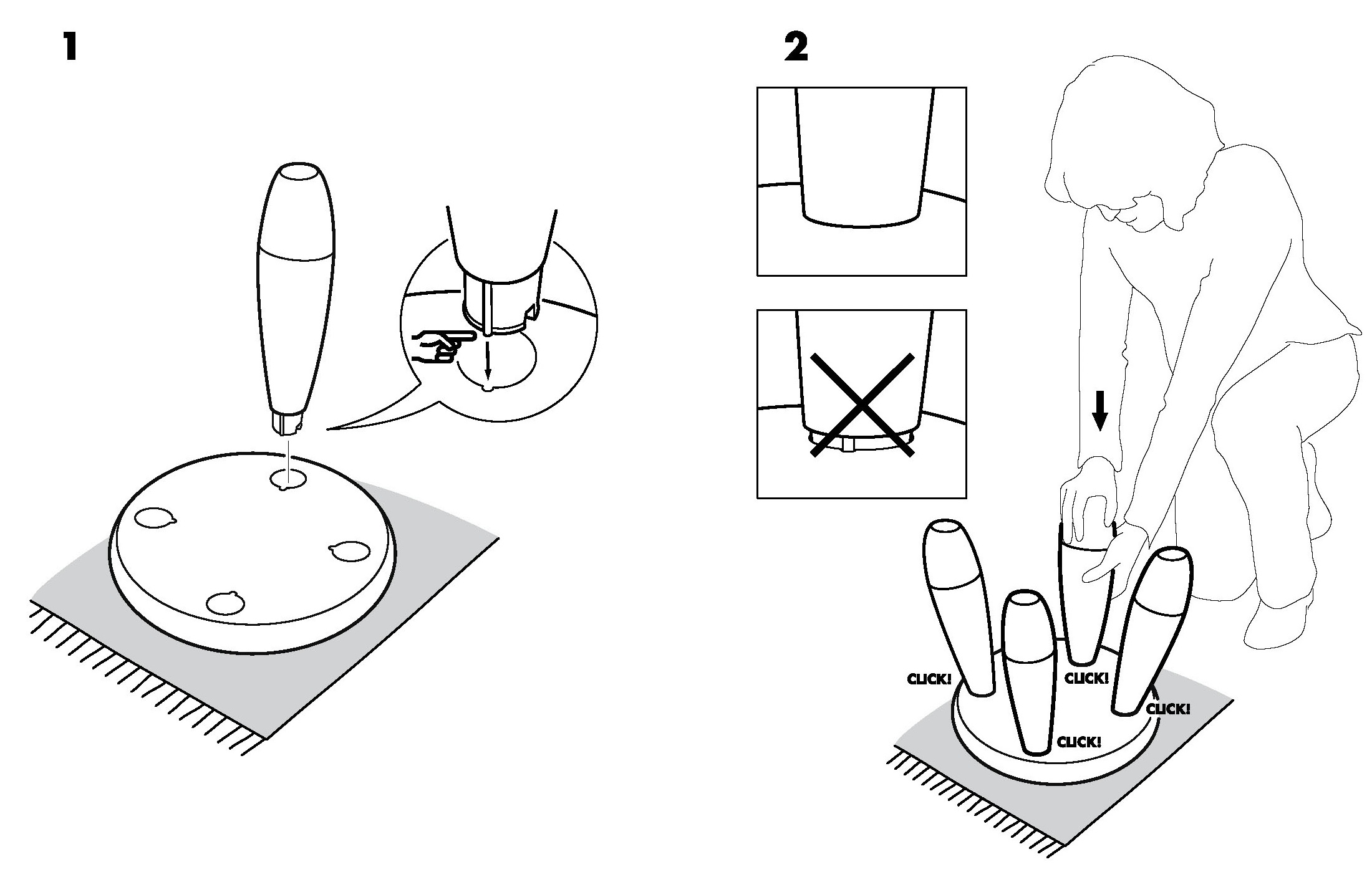 1

2

CLICK!

CLICK!

CLICK!

CLICK!